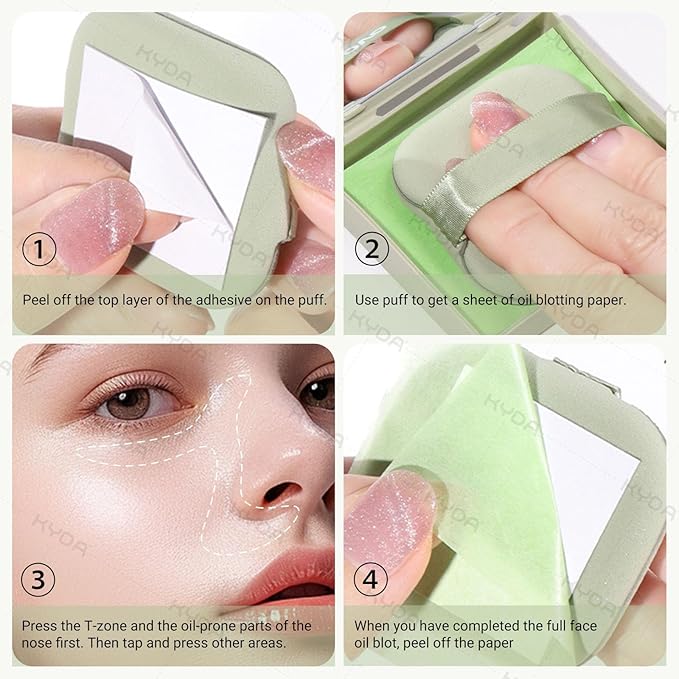 KYDA

1

Peel off the top layer of the adhesive on the puff.

2

Use puff to get a sheet of oil blotting paper.

3

Press the T-zone and the oil-prone parts of the nose first. Then tap and press other areas.

4

When you have completed the full face oil blot, peel off the paper