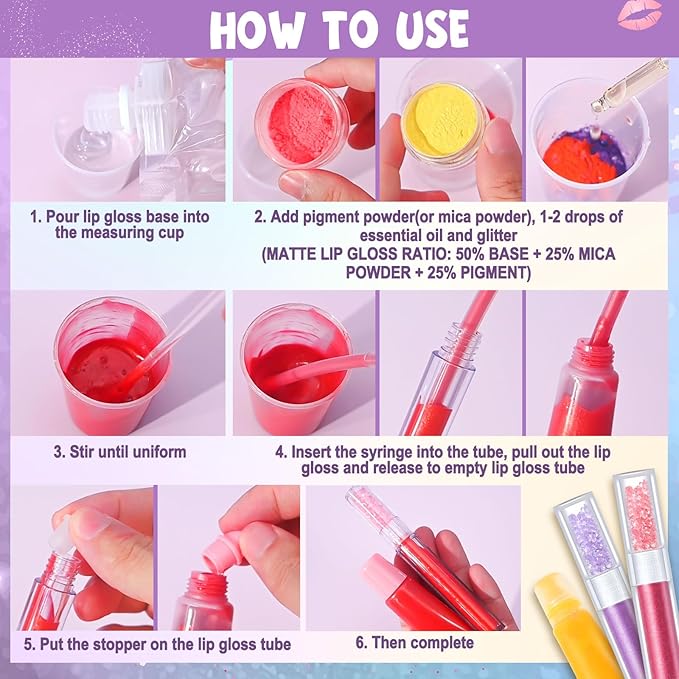 HOW TO USE

1. Pour lip gloss base into the measuring cup

2. Add pigment powder(or mica powder), 1-2 drops of essential oil and glitter (MATTE LIP GLOSS RATIO: 50% BASE + 25% MICA POWDER + 25% PIGMENT)

3. Stir until uniform

4. Insert the syringe into the tube, pull out the lip gloss and release to empty lip gloss tube

5. Put the stopper on the lip gloss tube

6. Then complete