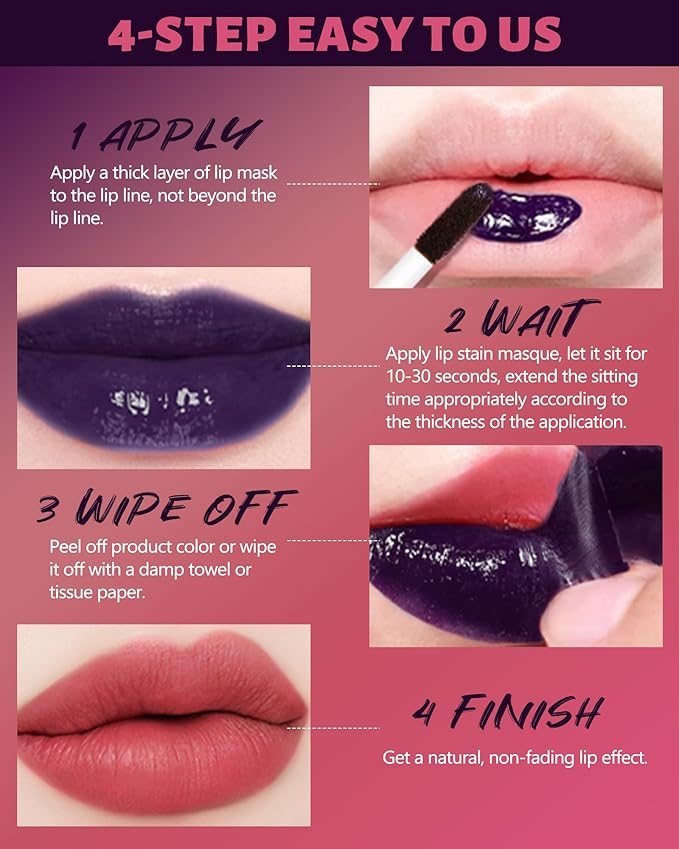 4-STEP EASY TO US

1 APPLY
Apply a thick layer of lip mask to the lip line, not beyond the lip line.

2 WAIT
Apply lip stain masque, let it sit for 10-30 seconds, extend the sitting time appropriately according to the thickness of the application.

3 WIPE OFF
Peel off product color or wipe it off with a damp towel or tissue paper.

4 FINISH
Get a natural, non-fading lip effect.