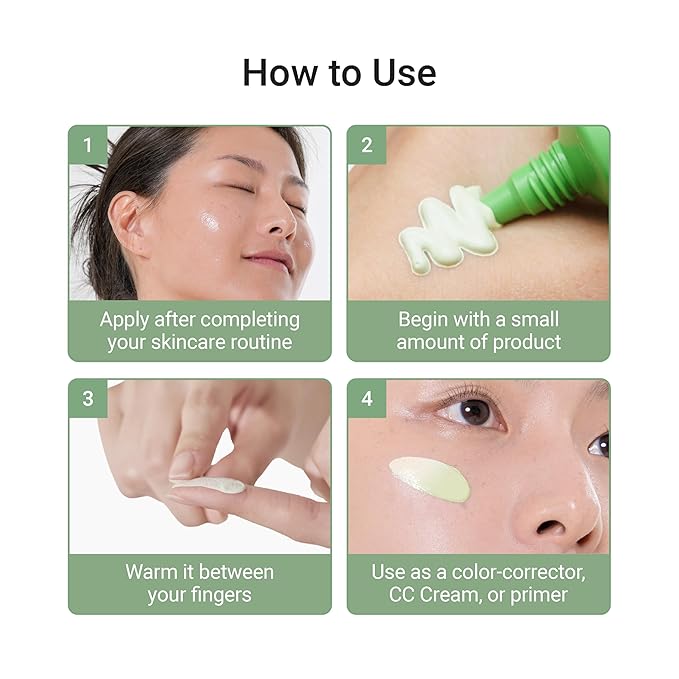 How to Use

1

Apply after completing your skincare routine

2

Begin with a small amount of product

3

Warm it between your fingers

4

Use as a color-corrector, CC Cream, or primer