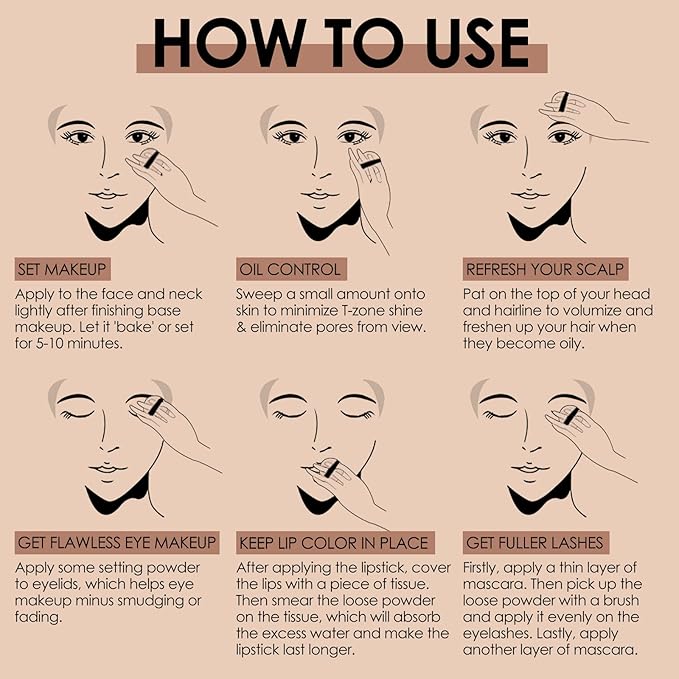 HOW TO USE

SET MAKEUP
Apply to the face and neck lightly after finishing base makeup. Let it 'bake' or set for 5-10 minutes.

OIL CONTROL
Sweep a small amount onto skin to minimize T-zone shine & eliminate pores from view.

REFRESH YOUR SCALP
Pat on the top of your head and hairline to volumize and freshen up your hair when they become oily.

GET FLAWLESS EYE MAKEUP
Apply some setting powder to eyelids, which helps eye makeup minus smudging or fading.

KEEP LIP COLOR IN PLACE
After applying the lipstick, cover the lips with a piece of tissue. Then smear the loose powder on the tissue, which will absorb the excess water and make the lipstick last longer.

GET FULLER LASHES
Firstly, apply a thin layer of mascara. Then pick up the loose powder with a brush and apply it evenly on the eyelashes. Lastly, apply another layer of mascara.