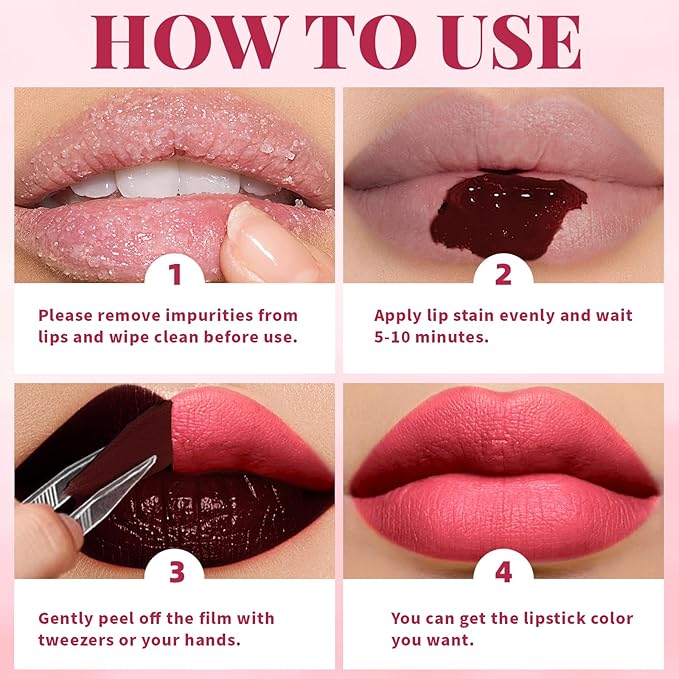 HOW TO USE

1

Please remove impurities from lips and wipe clean before use.

2

Apply lip stain evenly and wait 5-10 minutes.

3

Gently peel off the film with tweezers or your hands.

4

You can get the lipstick color you want.