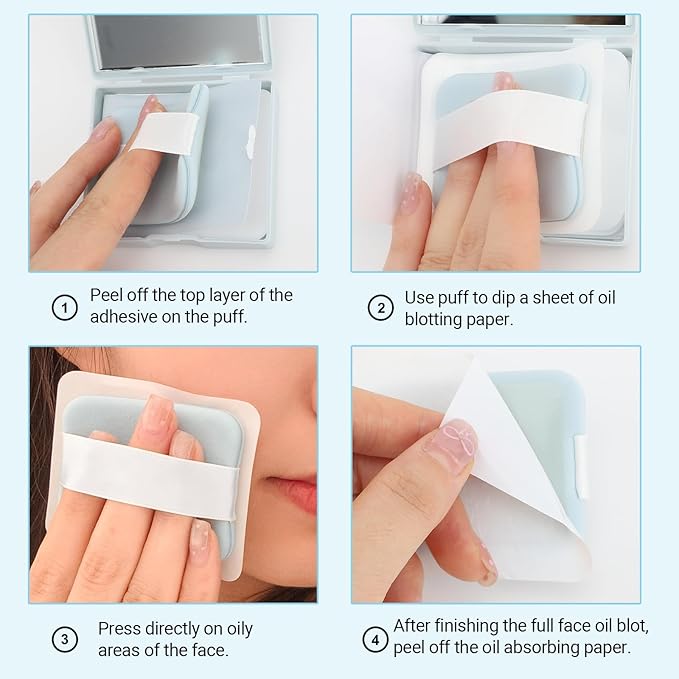 1 Peel off the top layer of the adhesive on the puff.

2 Use puff to dip a sheet of oil blotting paper.

3 Press directly on oily areas of the face.

4 After finishing the full face oil blot, peel off the oil absorbing paper.