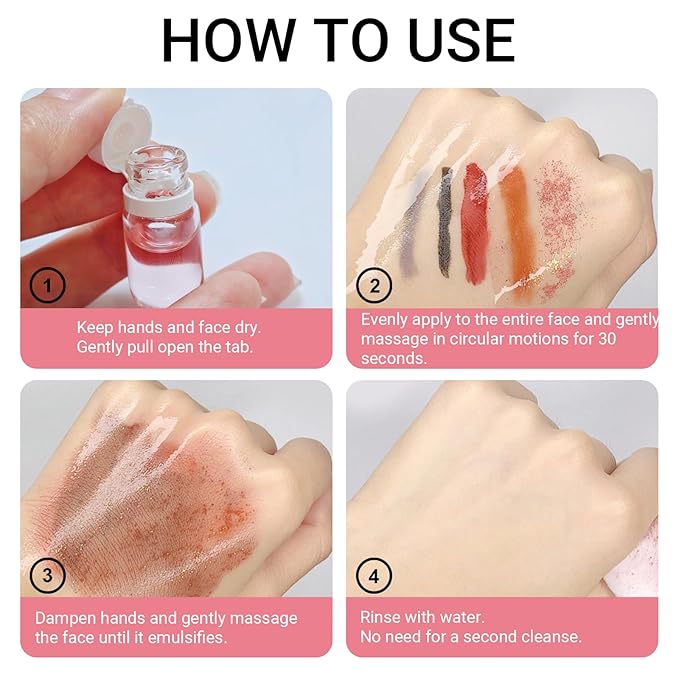 HOW TO USE

1
Keep hands and face dry.
Gently pull open the tab.

2
Evenly apply to the entire face and gently massage in circular motions for 30 seconds.

3
Dampen hands and gently massage the face until it emulsifies.

4
Rinse with water.
No need for a second cleanse.