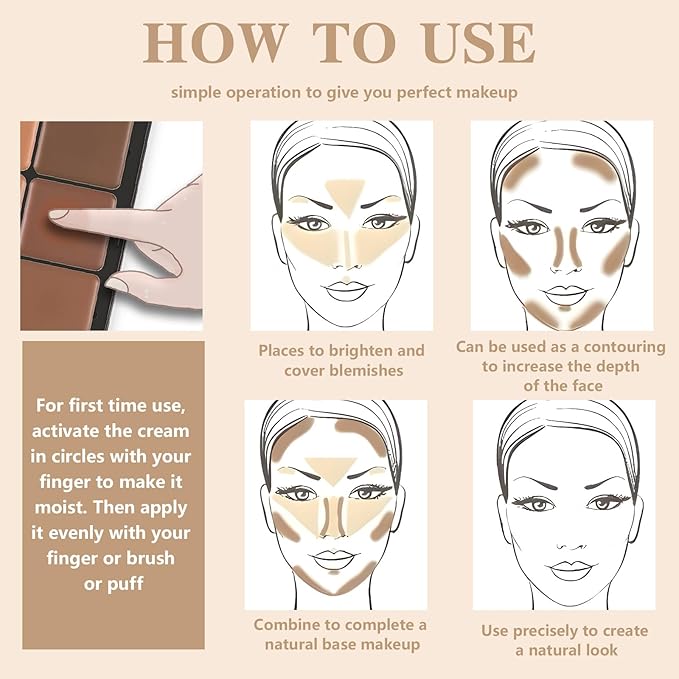 HOW TO USE

simple operation to give you perfect makeup

For first time use, activate the cream in circles with your finger to make it moist. Then apply it evenly with your finger or brush or puff

Places to brighten and cover blemishes

Can be used as a contouring to increase the depth of the face

Combine to complete a natural base makeup

Use precisely to create a natural look