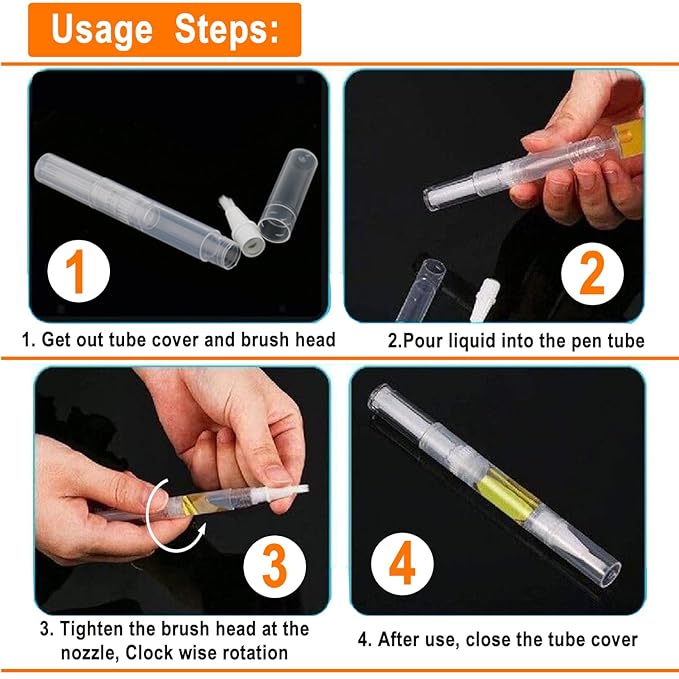 Usage Steps:

1

1. Get out tube cover and brush head

2

2.Pour liquid into the pen tube

3

3. Tighten the brush head at the nozzle, Clock wise rotation

4

4. After use, close the tube cover