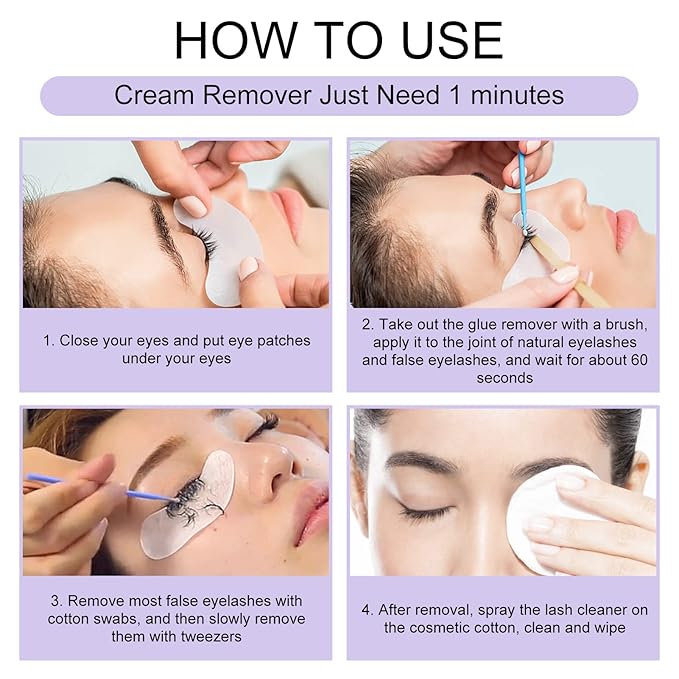 HOW TO USE

Cream Remover Just Need 1 minutes

1. Close your eyes and put eye patches under your eyes

2. Take out the glue remover with a brush, apply it to the joint of natural eyelashes and false eyelashes, and wait for about 60 seconds

3. Remove most false eyelashes with cotton swabs, and then slowly remove them with tweezers

4. After removal, spray the lash cleaner on the cosmetic cotton, clean and wipe