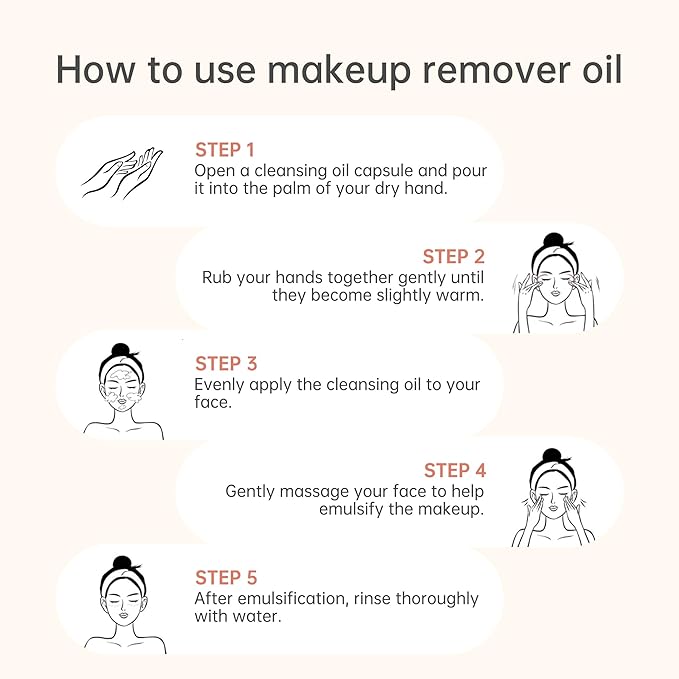 How to use makeup remover oil

STEP 1
Open a cleansing oil capsule and pour it into the palm of your dry hand.

STEP 2
Rub your hands together gently until they become slightly warm.

STEP 3
Evenly apply the cleansing oil to your face.

STEP 4
Gently massage your face to help emulsify the makeup.

STEP 5
After emulsification, rinse thoroughly with water.