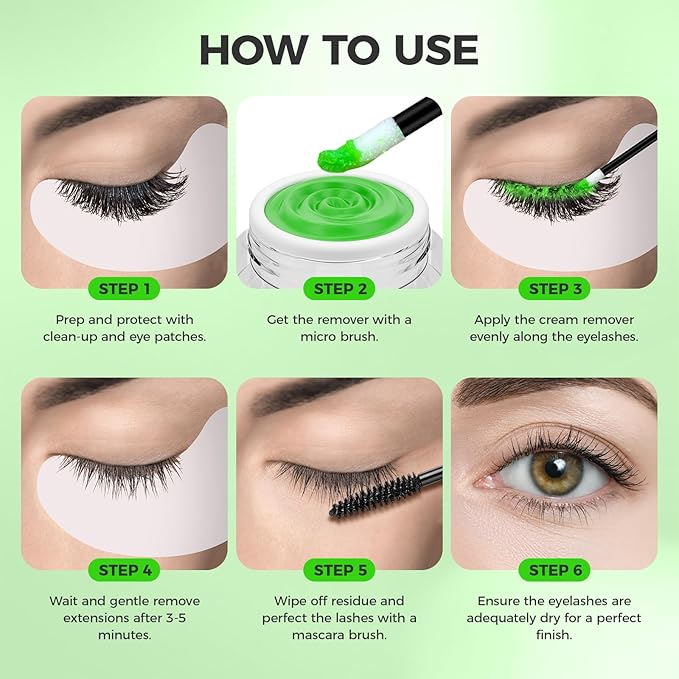 HOW TO USE

STEP 1

Prep and protect with clean-up and eye patches.

STEP 2

Get the remover with a micro brush.

STEP 3

Apply the cream remover evenly along the eyelashes.

STEP 4

Wait and gentle remove extensions after 3-5 minutes.

STEP 5

Wipe off residue and perfect the lashes with a mascara brush.

STEP 6

Ensure the eyelashes are adequately dry for a perfect finish.