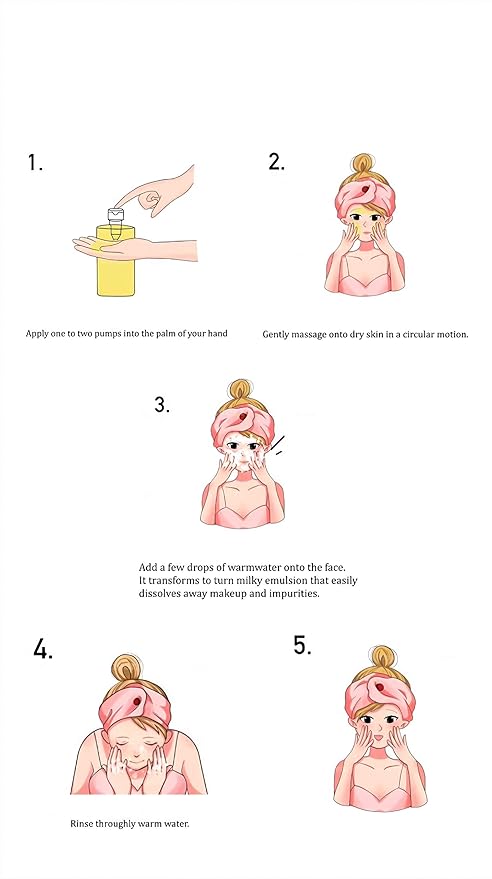 1.

Apply one to two pumps into the palm of your hand

2.

Gently massage onto dry skin in a circular motion.

3.

Add a few drops of warmwater onto the face. It transforms to turn milky emulsion that easily dissolves away makeup and impurities.

4.

Rinse throughly warm water.

5.