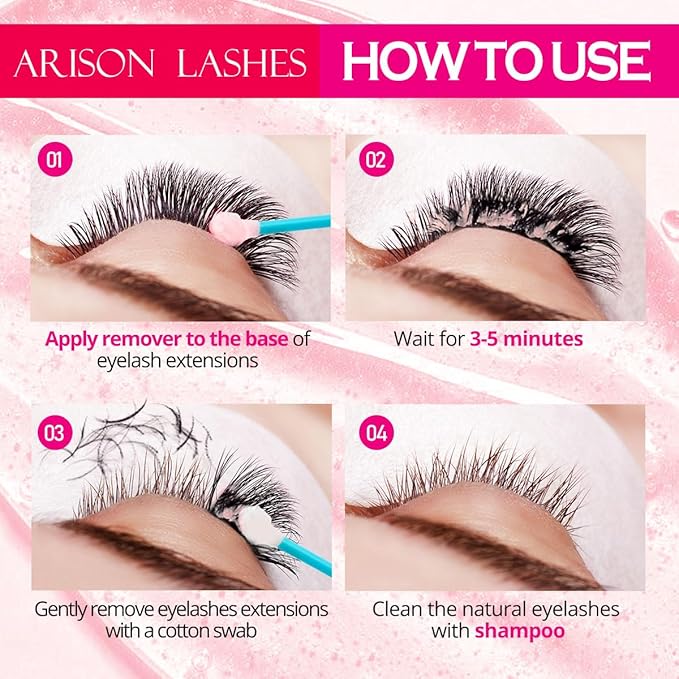 ARISON LASHES HOW TO USE

01

Apply remover to the base of eyelash extensions

02

Wait for 3-5 minutes

03

Gently remove eyelashes extensions with a cotton swab

04

Clean the natural eyelashes with shampoo