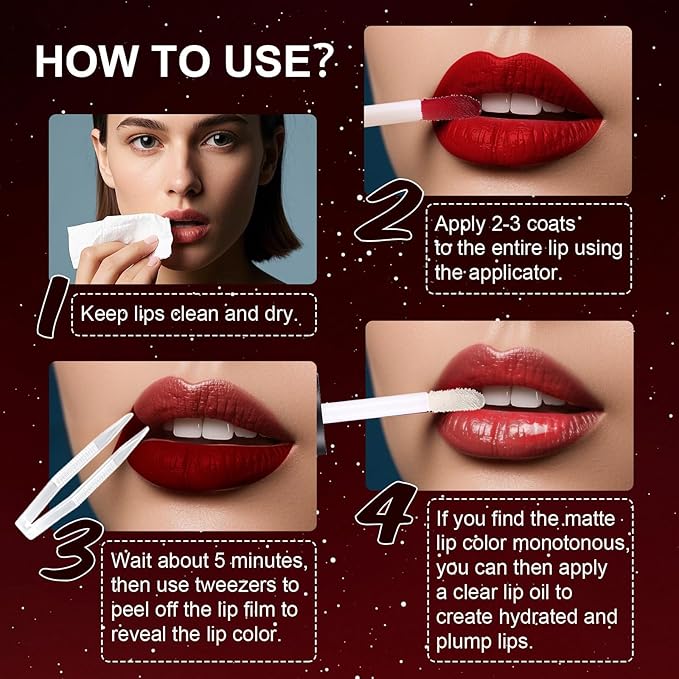 HOW TO USE?

1

Keep lips clean and dry.

2

Apply 2-3 coats to the entire lip using the applicator.

3

Wait about 5 minutes, then use tweezers to peel off the lip film to reveal the lip color.

4

If you find the matte lip color monotonous, you can then apply a clear lip oil to create hydrated and plump lips.