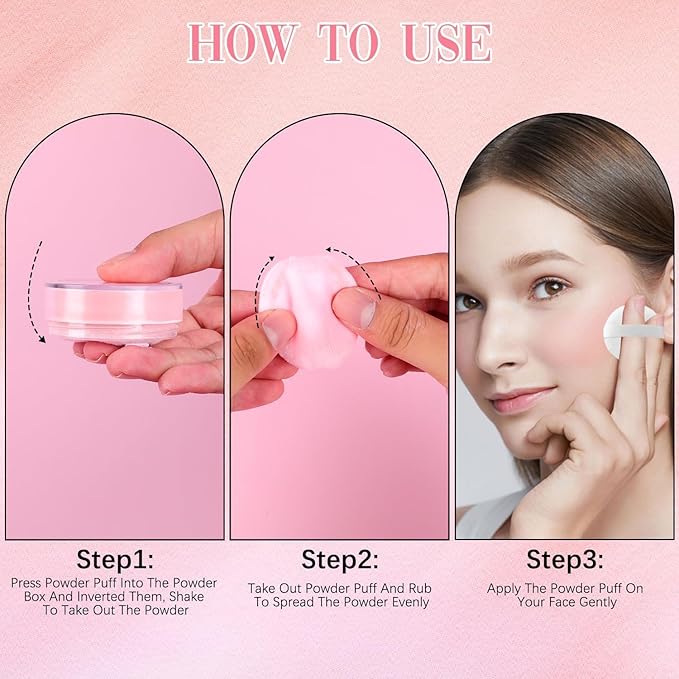 HOW TO USE

Step1:
Press Powder Puff Into The Powder Box And Inverted Them, Shake To Take Out The Powder

Step2:
Take Out Powder Puff And Rub To Spread The Powder Evenly

Step3:
Apply The Powder Puff On Your Face Gently