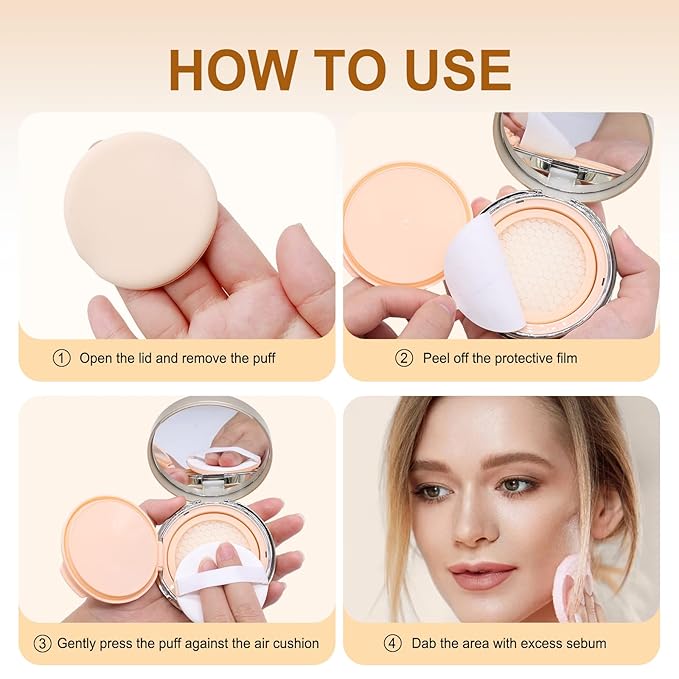 HOW TO USE

① Open the lid and remove the puff

② Peel off the protective film

③ Gently press the puff against the air cushion

④ Dab the area with excess sebum