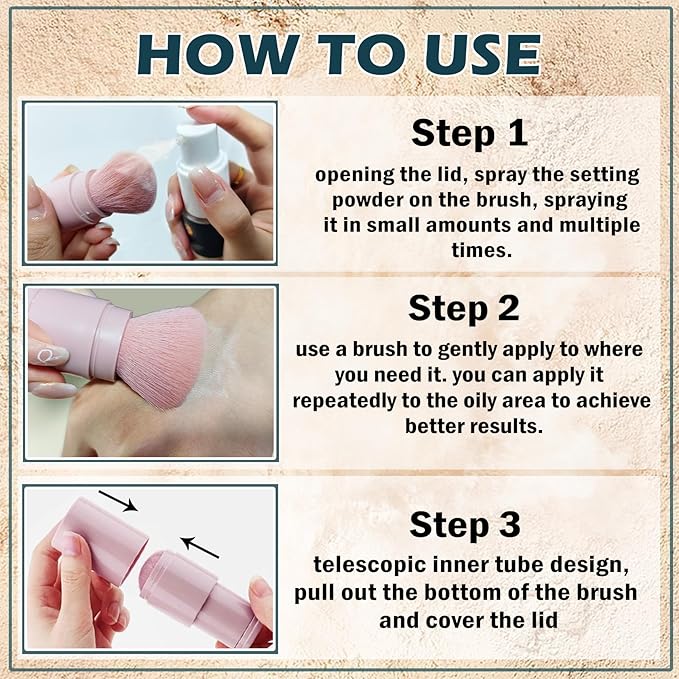 HOW TO USE

Step 1

opening the lid, spray the setting powder on the brush, spraying it in small amounts and multiple times.

Step 2

use a brush to gently apply to where you need it. you can apply it repeatedly to the oily area to achieve better results.

Step 3

telescopic inner tube design, pull out the bottom of the brush and cover the lid