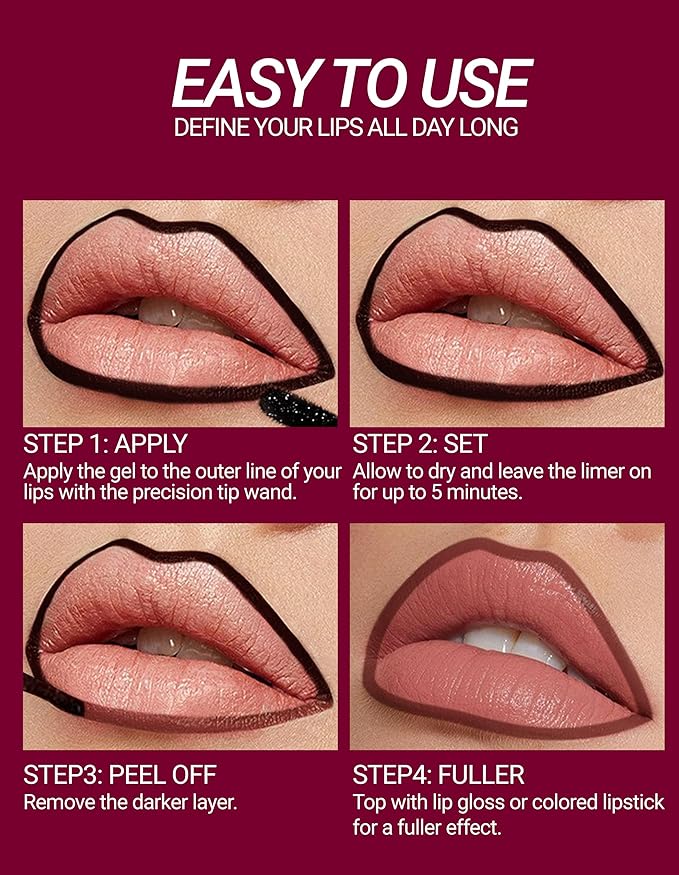 EASY TO USE
DEFINE YOUR LIPS ALL DAY LONG

STEP 1: APPLY
Apply the gel to the outer line of your lips with the precision tip wand.

STEP 2: SET
Allow to dry and leave the limer on for up to 5 minutes.

STEP3: PEEL OFF
Remove the darker layer.

STEP4: FULLER
Top with lip gloss or colored lipstick for a fuller effect.