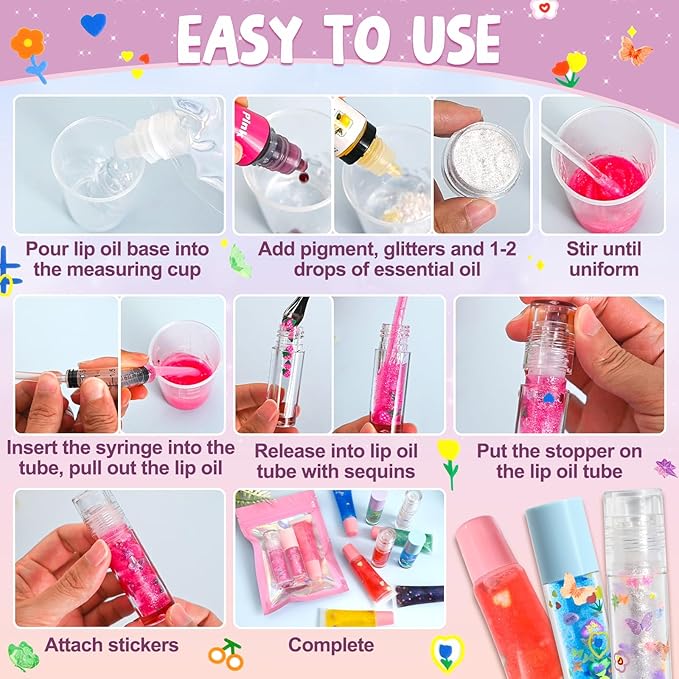 EASY TO USE

Pink

Pour lip oil base into the measuring cup

Add pigment, glitters and 1-2 drops of essential oil

Stir until uniform

Insert the syringe into the tube, pull out the lip oil

Release into lip oil tube with sequins

Put the stopper on the lip oil tube

Attach stickers

Complete