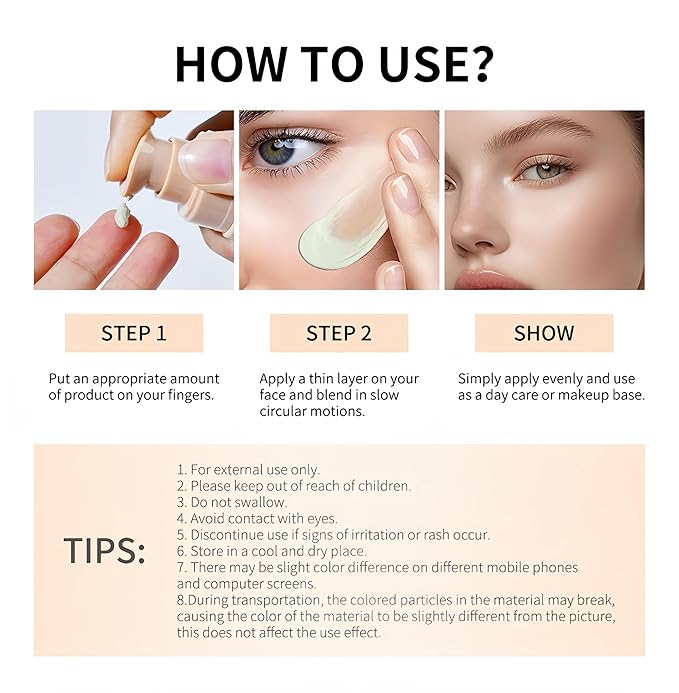 HOW TO USE?

STEP 1

Put an appropriate amount of product on your fingers.

STEP 2

Apply a thin layer on your face and blend in slow circular motions.

SHOW

Simply apply evenly and use as a day care or makeup base.

TIPS:

1. For external use only.
2. Please keep out of reach of children.
3. Do not swallow.
4. Avoid contact with eyes.
5. Discontinue use if signs of irritation or rash occur.
6. Store in a cool and dry place.
7. There may be slight color difference on different mobile phones and computer screens.
8.During transportation, the colored particles in the material may break, causing the color of the material to be slightly different from the picture, this does not affect the use effect.