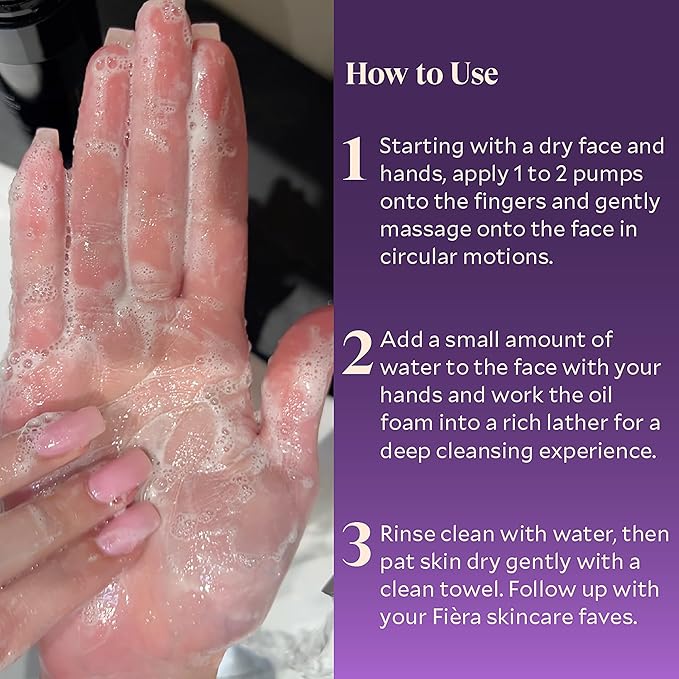 How to Use

1 Starting with a dry face and hands, apply 1 to 2 pumps onto the fingers and gently massage onto the face in circular motions.

2 Add a small amount of water to the face with your hands and work the oil foam into a rich lather for a deep cleansing experience.

3 Rinse clean with water, then pat skin dry gently with a clean towel. Follow up with your Fièra skincare faves.