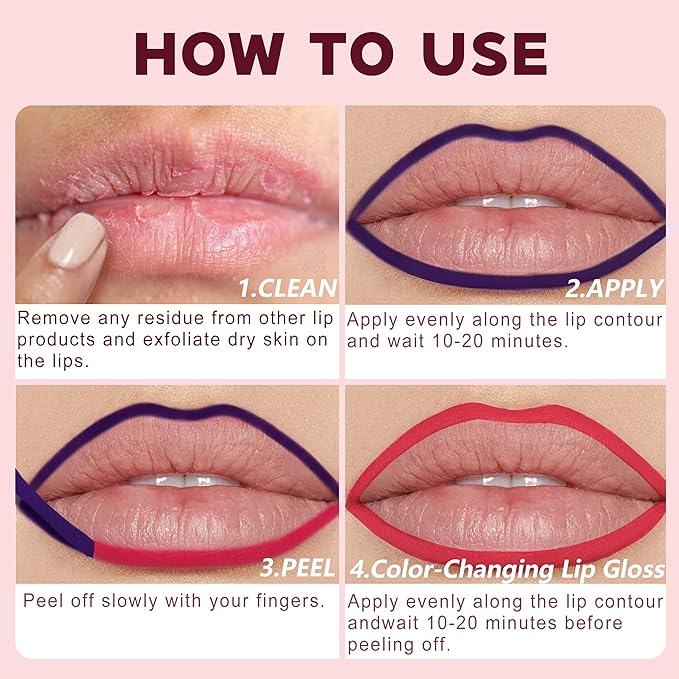 HOW TO USE

1.CLEAN

Remove any residue from other lip products and exfoliate dry skin on the lips.

2.APPLY

Apply evenly along the lip contour and wait 10-20 minutes.

3.PEEL

Peel off slowly with your fingers.

4.Color-Changing Lip Gloss

Apply evenly along the lip contour andwait 10-20 minutes before peeling off.