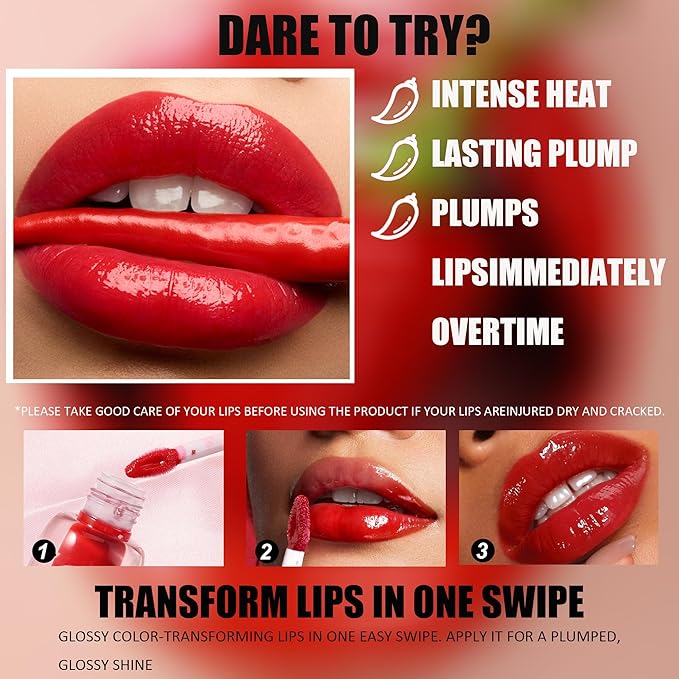 DARE TO TRY?

INTENSE HEAT

LASTING PLUMP

PLUMPS

LIPSIMMEDIATELY

OVERTIME

*PLEASE TAKE GOOD CARE OF YOUR LIPS BEFORE USING THE PRODUCT IF YOUR LIPS AREINJURED DRY AND CRACKED.

1

2

3

TRANSFORM LIPS IN ONE SWIPE

GLOSSY COLOR-TRANSFORMING LIPS IN ONE EASY SWIPE. APPLY IT FOR A PLUMPED, GLOSSY SHINE