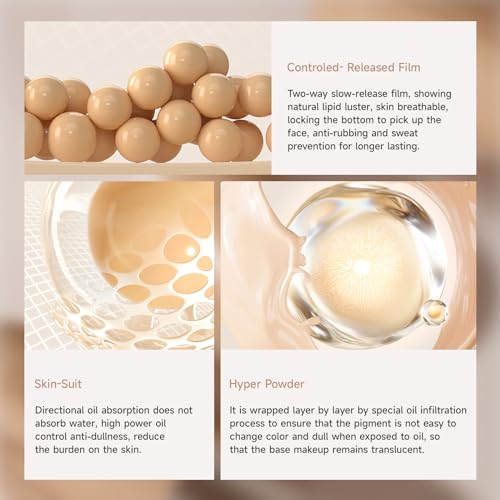 Controled- Released Film

Two-way slow-release film, showing natural lipid luster, skin breathable, locking the bottom to pick up the face, anti-rubbing and sweat prevention for longer lasting.

Skin-Suit

Directional oil absorption does not absorb water, high power oil control anti-dullness, reduce the burden on the skin.

Hyper Powder

It is wrapped layer by layer by special oil infiltration process to ensure that the pigment is not easy to change color and dull when exposed to oil, so that the base makeup remains translucent.