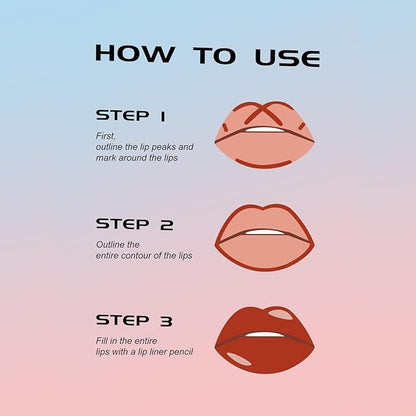 HOW TO USE

STEP 1

First,
outline the lip peaks and
mark around the lips

STEP 2

Outline the
entire contour of the lips

STEP 3

Fill in the entire
lips with a lip liner pencil