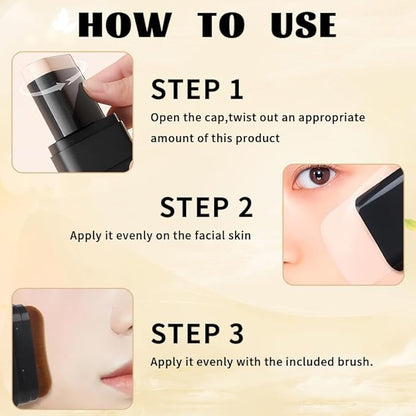 HOW TO USE

STEP 1

Open the cap,twist out an appropriate amount of this product

STEP 2

Apply it evenly on the facial skin

STEP 3

Apply it evenly with the included brush.