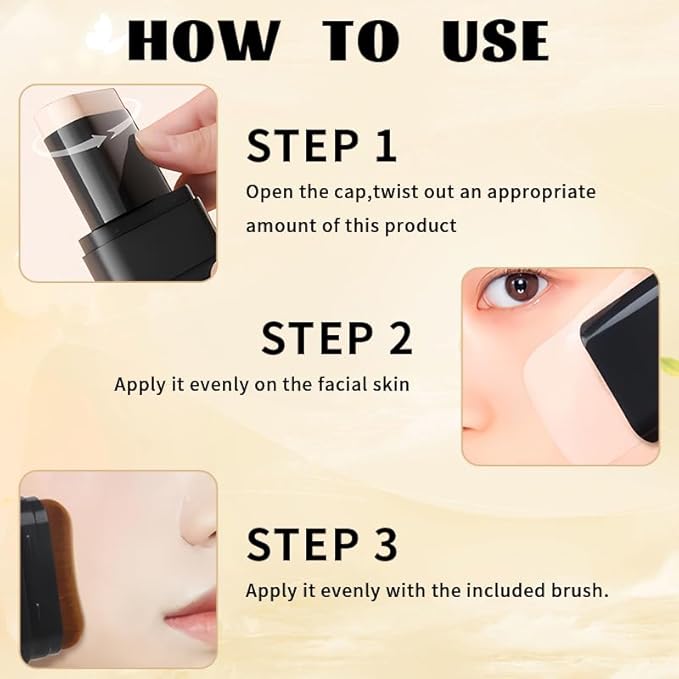 HOW TO USE

STEP 1

Open the cap,twist out an appropriate amount of this product

STEP 2

Apply it evenly on the facial skin

STEP 3

Apply it evenly with the included brush.