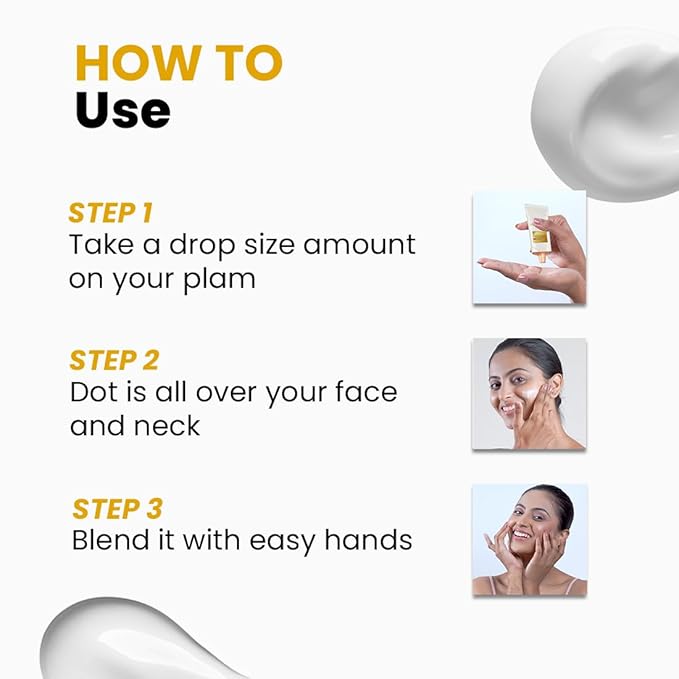 HOW TO
Use

STEP 1
Take a drop size amount on your plam

STEP 2
Dot is all over your face and neck

STEP 3
Blend it with easy hands