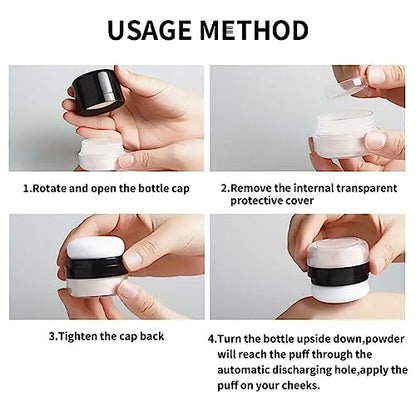 USAGE METHOD

1.Rotate and open the bottle cap

2.Remove the internal transparent protective cover

3.Tighten the cap back

4.Turn the bottle upside down,powder will reach the puff through the automatic discharging hole,apply the puff on your cheeks.