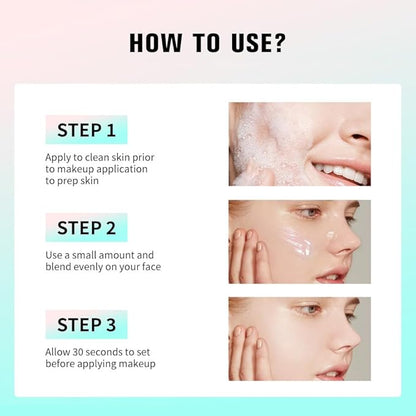 HOW TO USE?

STEP 1

Apply to clean skin prior to makeup application to prep skin

STEP 2

Use a small amount and blend evenly on your face

STEP 3

Allow 30 seconds to set before applying makeup