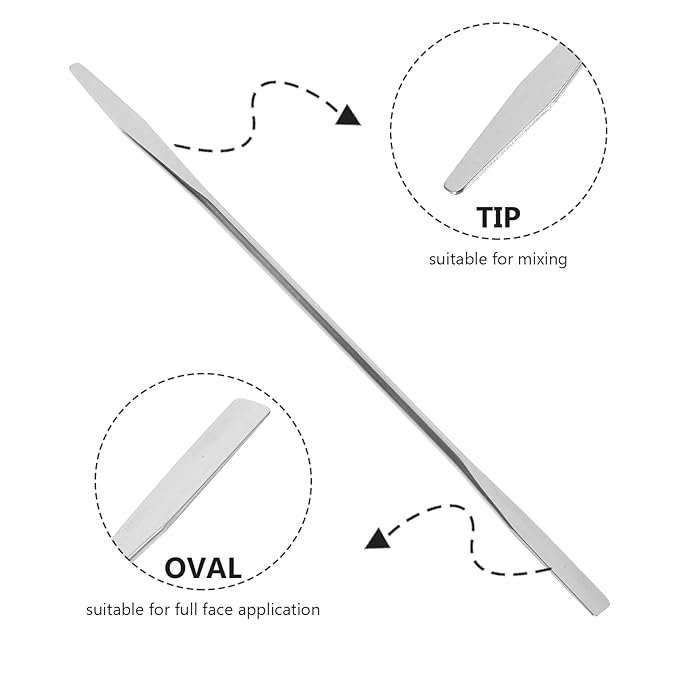 TIP
suitable for mixing

OVAL
suitable for full face application