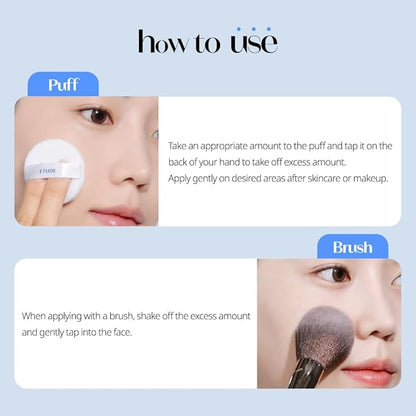 how to use

Puff

ETUDE

Take an appropriate amount to the puff and tap it on the back of your hand to take off excess amount.
Apply gently on desired areas after skincare or makeup.

Brush

When applying with a brush, shake off the excess amount and gently tap into the face.