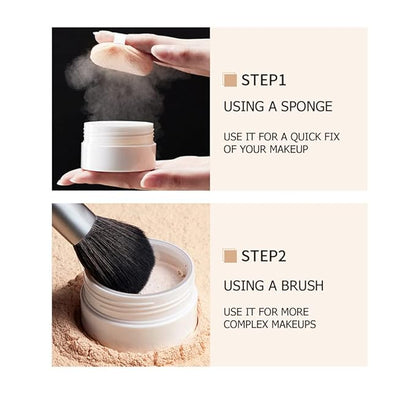 STEP1

USING A SPONGE

USE IT FOR A QUICK FIX OF YOUR MAKEUP

STEP2

USING A BRUSH

USE IT FOR MORE COMPLEX MAKEUPS