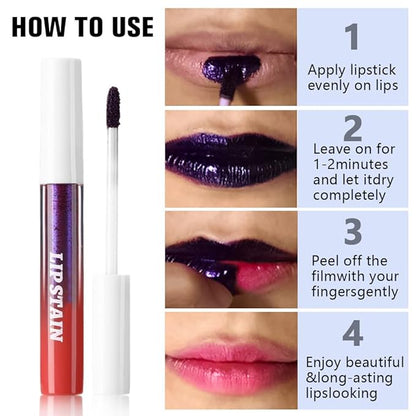 HOW TO USE

LIPSTAIN

1
Apply lipstick evenly on lips

2
Leave on for 1-2minutes and let itdry completely

3
Peel off the filmwith your fingersgently

4
Enjoy beautiful &long-asting lipslooking