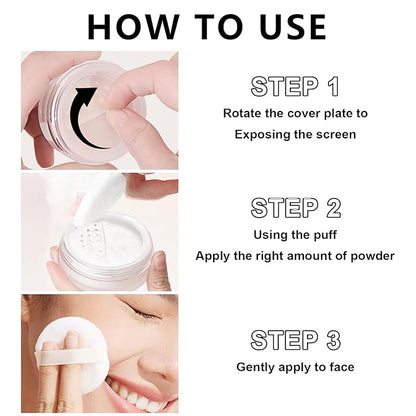 HOW TO USE

STEP 1

Rotate the cover plate to
Exposing the screen

STEP 2

Using the puff
Apply the right amount of powder

STEP 3

Gently apply to face