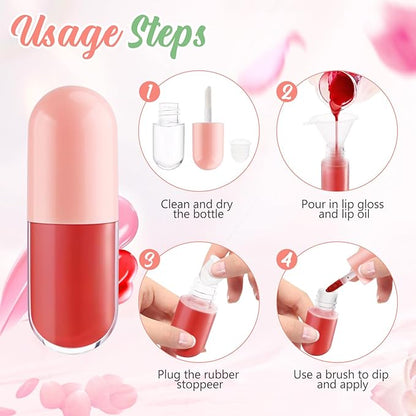 Usage Steps

1

Clean and dry the bottle

2

Pour in lip gloss and lip oil

3

Plug the rubber stoppeer

4

Use a brush to dip and apply