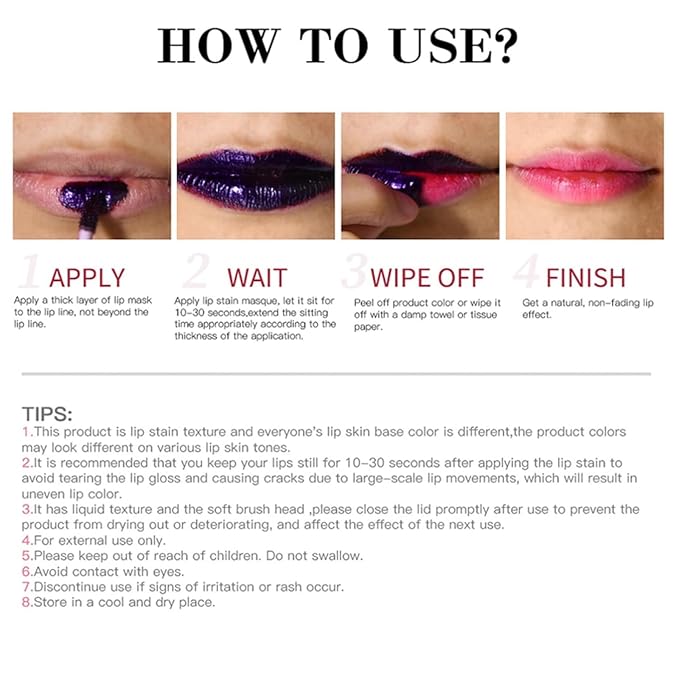 HOW TO USE?

1 APPLY
Apply a thick layer of lip mask to the lip line, not beyond the lip line.

2 WAIT
Apply lip stain masque, let it sit for 10-30 seconds,extend the sitting time appropriately according to the thickness of the application.

3 WIPE OFF
Peel off product color or wipe it off with a damp towel or tissue paper.

4 FINISH
Get a natural, non-fading lip effect.

TIPS:
1.This product is lip stain texture and everyone's lip skin base color is different,the product colors may look different on various lip skin tones.
2.It is recommended that you keep your lips still for 10-30 seconds after applying the lip stain to avoid tearing the lip gloss and causing cracks due to large-scale lip movements, which will result in uneven lip color.
3.It has liquid texture and the soft brush head ,please close the lid promptly after use to prevent the product from drying out or deteriorating, and affect the effect of the next use.
4.For external use only.
5.Please keep out of reach of children. Do not swallow.
6.Avoid contact with eyes.
7.Discontinue use if signs of irritation or rash occur.
8.Store in a cool and dry place.