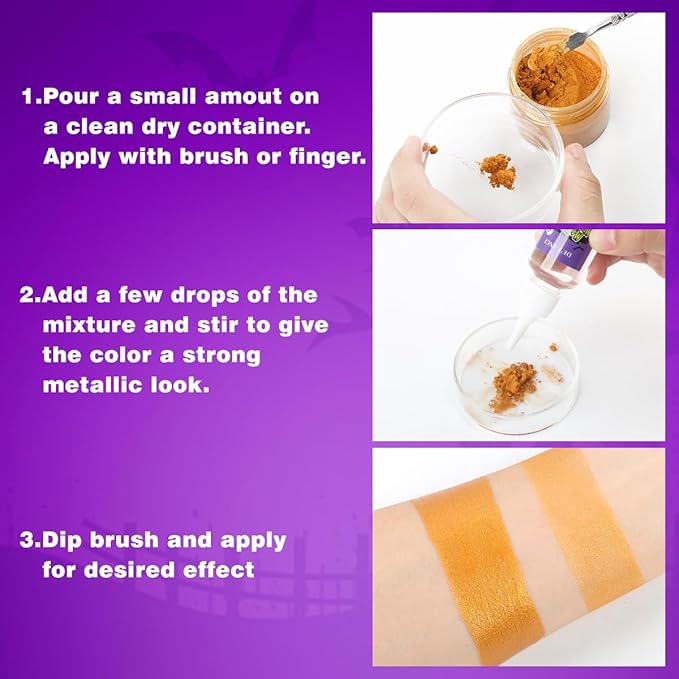 1.Pour a small amout on a clean dry container. Apply with brush or finger.

2.Add a few drops of the mixture and stir to give the color a strong metallic look.

3.Dip brush and apply for desired effect