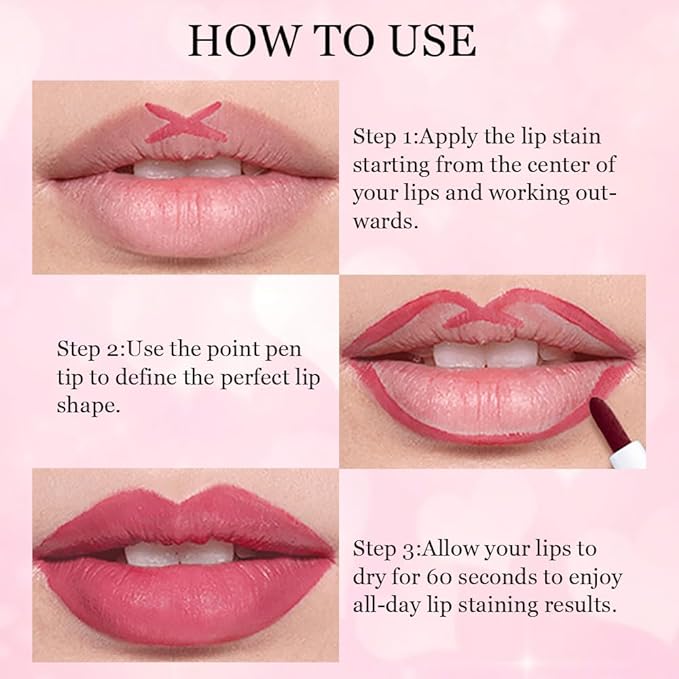 HOW TO USE

Step 1:Apply the lip stain starting from the center of your lips and working outwards.

Step 2:Use the point pen tip to define the perfect lip shape.

Step 3:Allow your lips to dry for 60 seconds to enjoy all-day lip staining results.