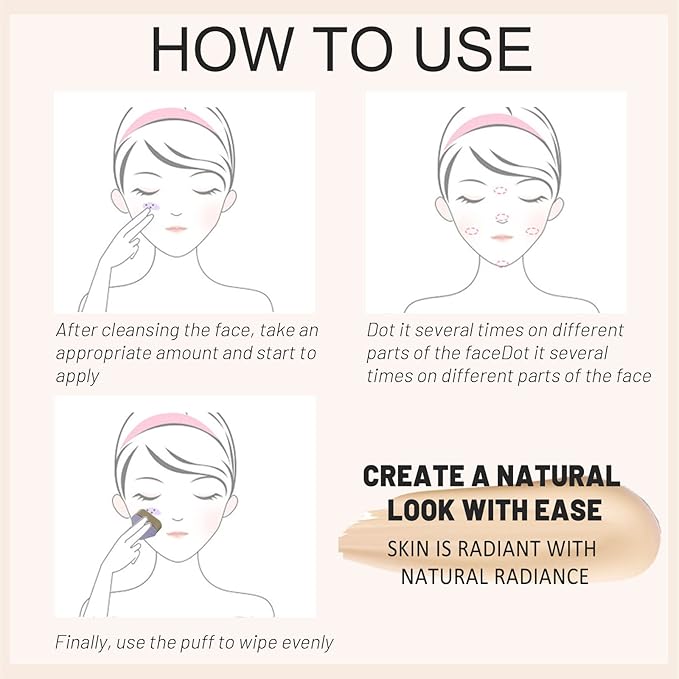 HOW TO USE

After cleansing the face, take an appropriate amount and start to apply

Dot it several times on different parts of the faceDot it several times on different parts of the face

Finally, use the puff to wipe evenly

CREATE A NATURAL LOOK WITH EASE

SKIN IS RADIANT WITH NATURAL RADIANCE