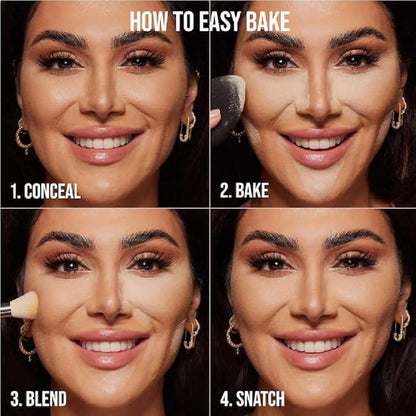 HOW TO EASY BAKE

1. CONCEAL

2. BAKE

3. BLEND

4. SNATCH