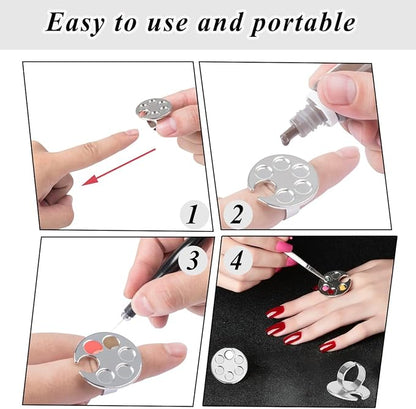 Easy to use and portable

1

2

3

4