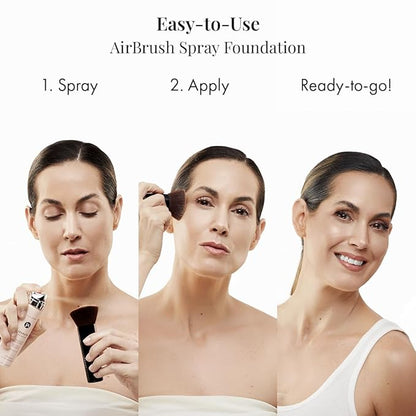 Easy-to-Use
AirBrush Spray Foundation

1. Spray

2. Apply

Ready-to-go!