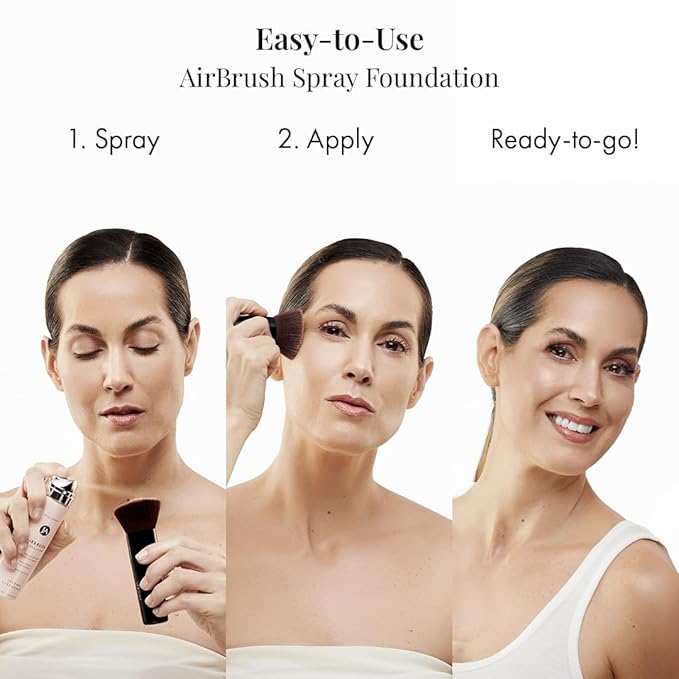 Easy-to-Use
AirBrush Spray Foundation

1. Spray

2. Apply

Ready-to-go!