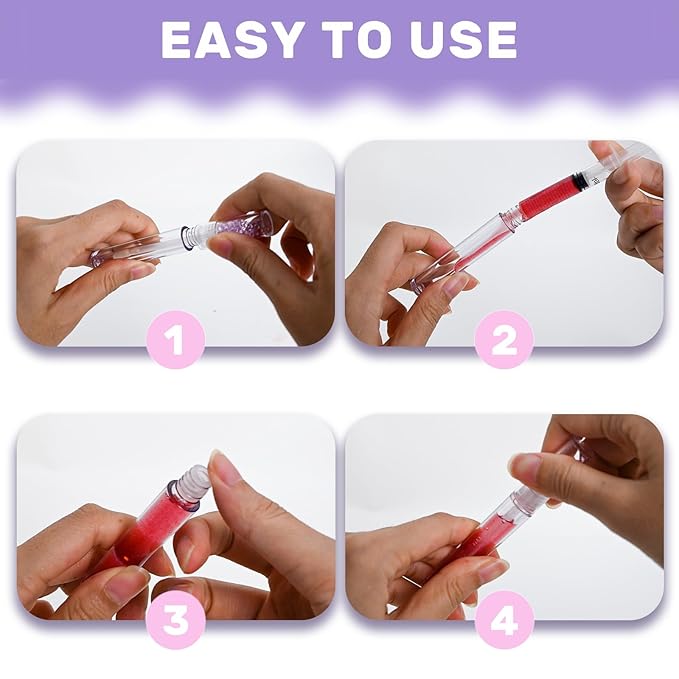 EASY TO USE

1

2

3

4