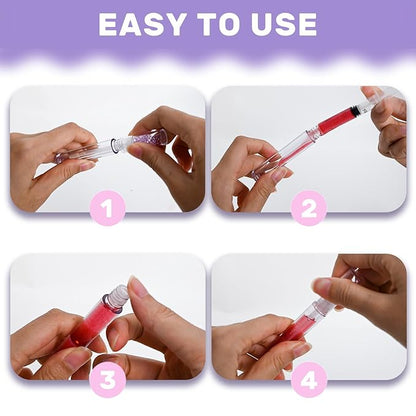 EASY TO USE

1

2

3

4