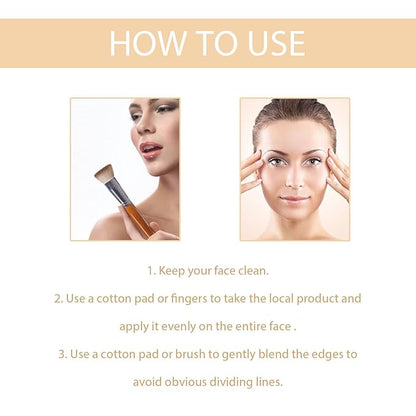 HOW TO USE

1. Keep your face clean.

2. Use a cotton pad or fingers to take the local product and apply it evenly on the entire face .

3. Use a cotton pad or brush to gently blend the edges to avoid obvious dividing lines.