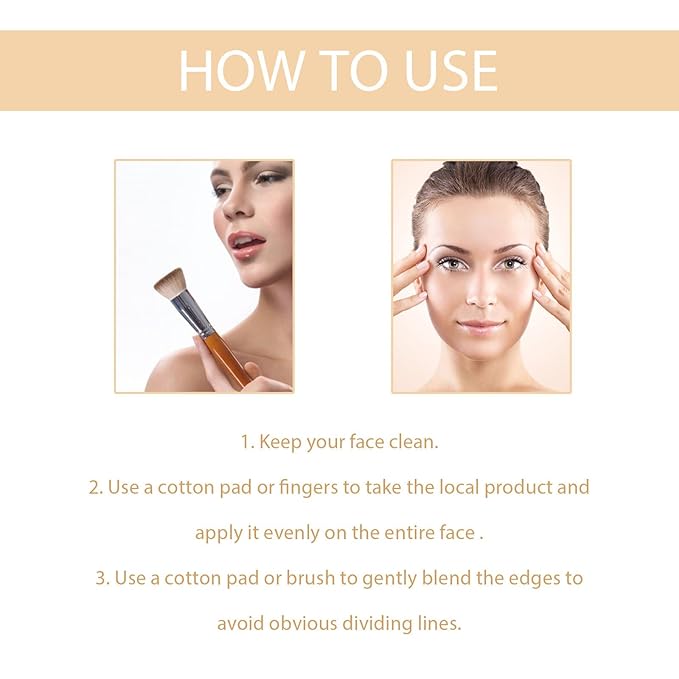 HOW TO USE

1. Keep your face clean.

2. Use a cotton pad or fingers to take the local product and apply it evenly on the entire face .

3. Use a cotton pad or brush to gently blend the edges to avoid obvious dividing lines.